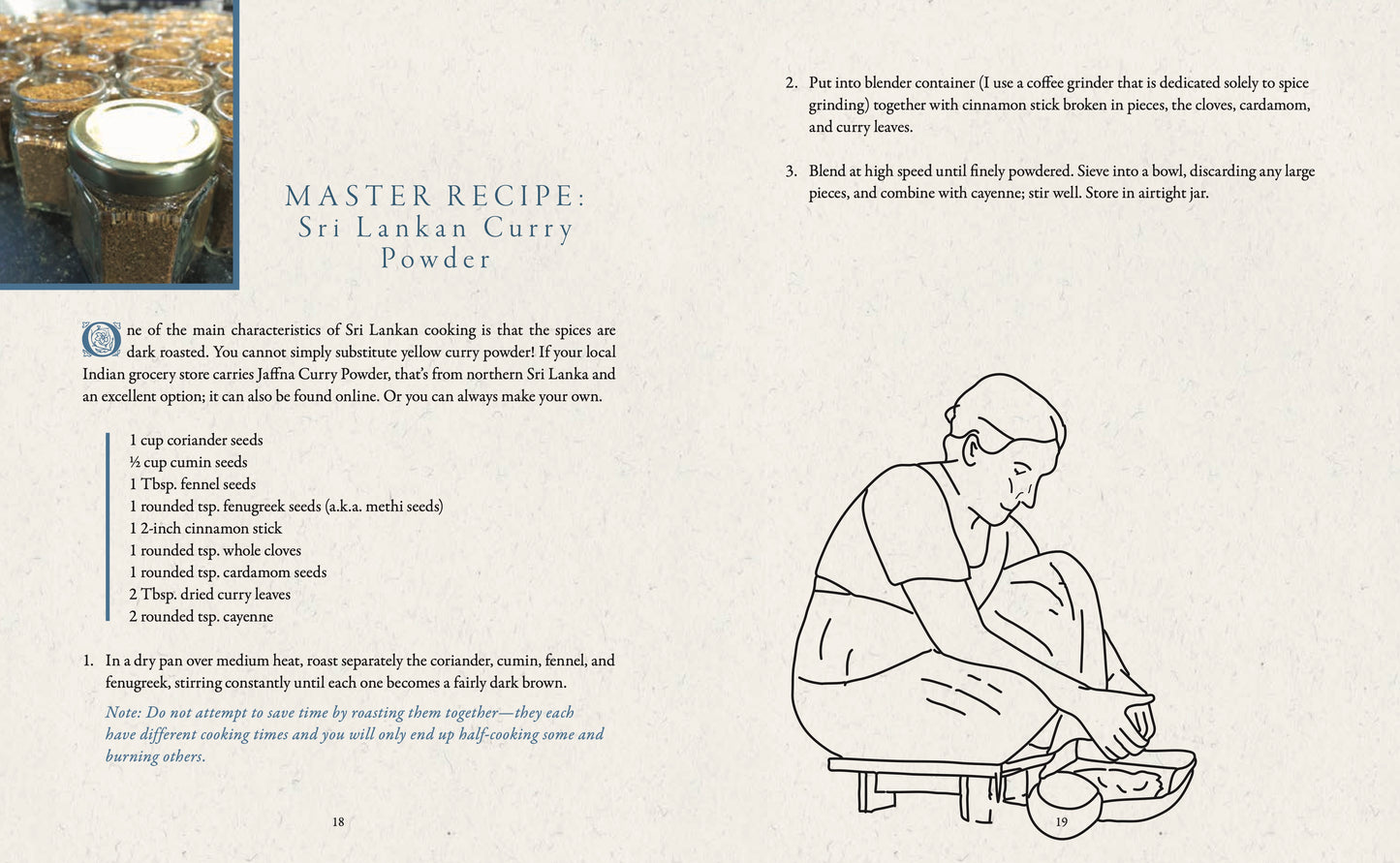 MASTER RECIPE:
Sri Lankan Curry Powder

One of the main characteristics of Sri Lankan cooking is that the spices are dark roasted. You cannot simply substitute yellow curry powder! If your local Indian grocery store carries Jaffna Curry Powder, that's from northern Sri Lanka and an excellent option; it can also be found online. Or you can always make your own.

1 cup coriander seeds
½ cup cumin seeds
1 Tbsp. fennel seeds
1 rounded tsp. fenugreek seeds (a.k.a. methi seeds)
1 2-inch cinnamon stick
1 rounded tsp. whole cloves
1 rounded tsp. cardamom seeds
2 Tbsp. dried curry leaves
2 rounded tsp. cayenne

1. In a dry pan over medium heat, roast separately the coriander, cumin, fennel, and fenugreek, stirring constantly until each one becomes a fairly dark brown.

Note: Do not attempt to save time by roasting them together—they each have different cooking times and you will only end up half-cooking some and burning others.

18

2. Put into blender container (I use a coffee grinder that is dedicated solely to spice grinding) together with cinnamon stick broken in pieces, the cloves, cardamom, and curry leaves.

3. Blend at high speed until finely powdered. Sieve into a bowl, discarding any large pieces, and combine with cayenne; stir well. Store in airtight jar.

19